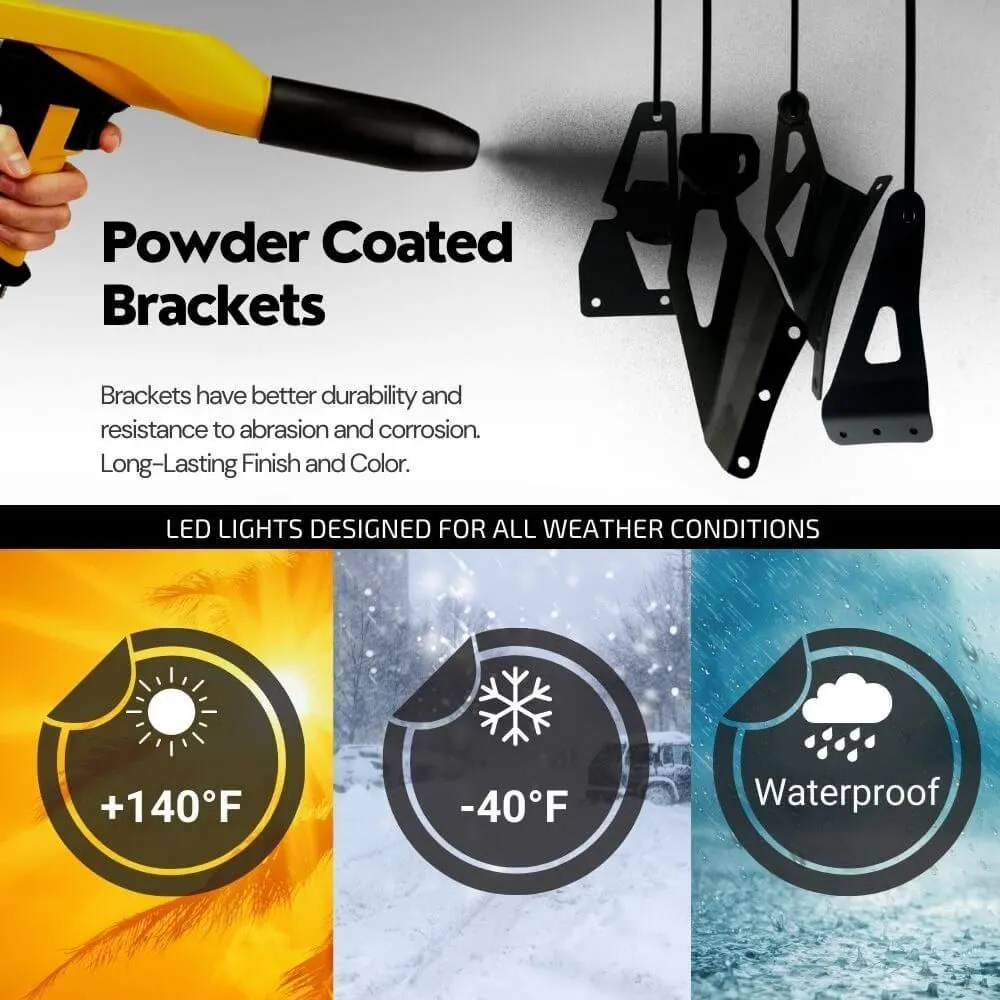 Powder Coated Brackets

Brackets have better durability and resistance to abrasion and corrosion. Long-Lasting Finish and Color.

LED LIGHTS DESIGNED FOR ALL WEATHER CONDITIONS

+140°F

-40°F

Waterproof