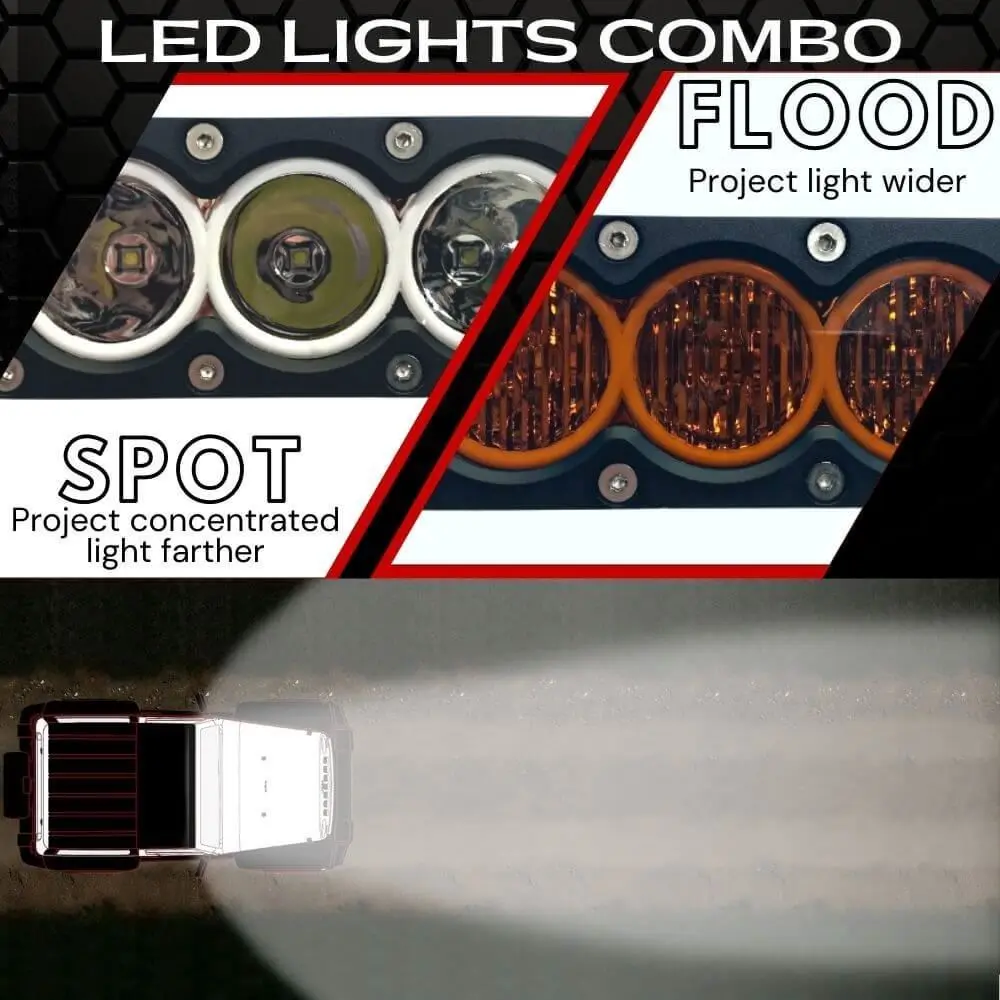 LED LIGHTS COMBO

FLOOD
Project light wider

SPOT
Project concentrated light farther